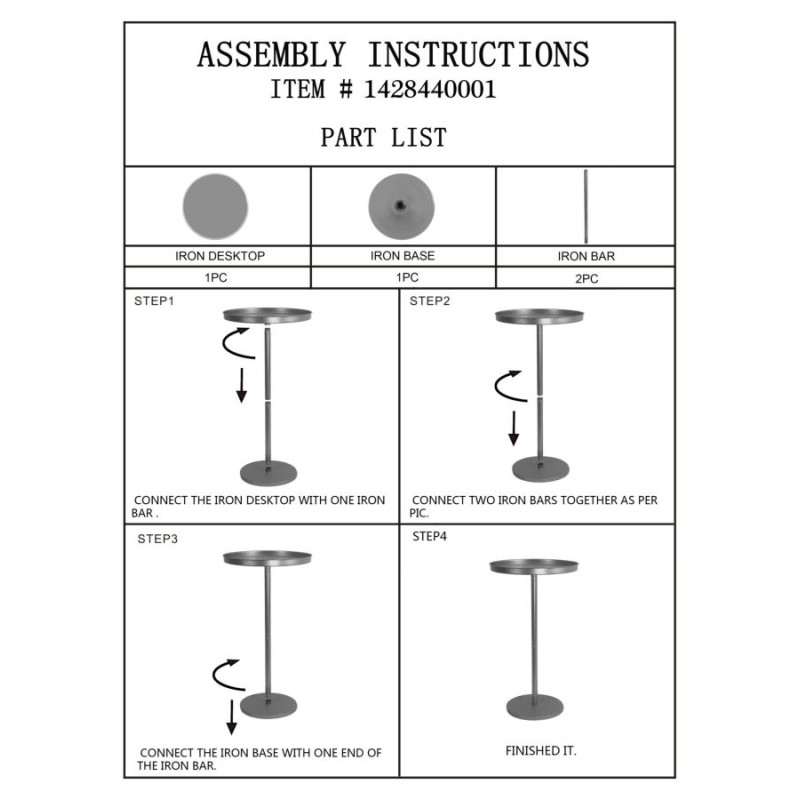 ASSEMBLY INSTRUCTIONS
ITEM # 1428440001

PART LIST

| IRON DESKTOP | IRON BASE | IRON BAR |
|---|---|---|
| 1PC | 1PC | 2PC |

STEP1

CONNECT THE IRON DESKTOP WITH ONE IRON BAR .

STEP2

CONNECT TWO IRON BARS TOGETHER AS PER PIC.

STEP3

CONNECT THE IRON BASE WITH ONE END OF THE IRON BAR.

STEP4

FINISHED IT.