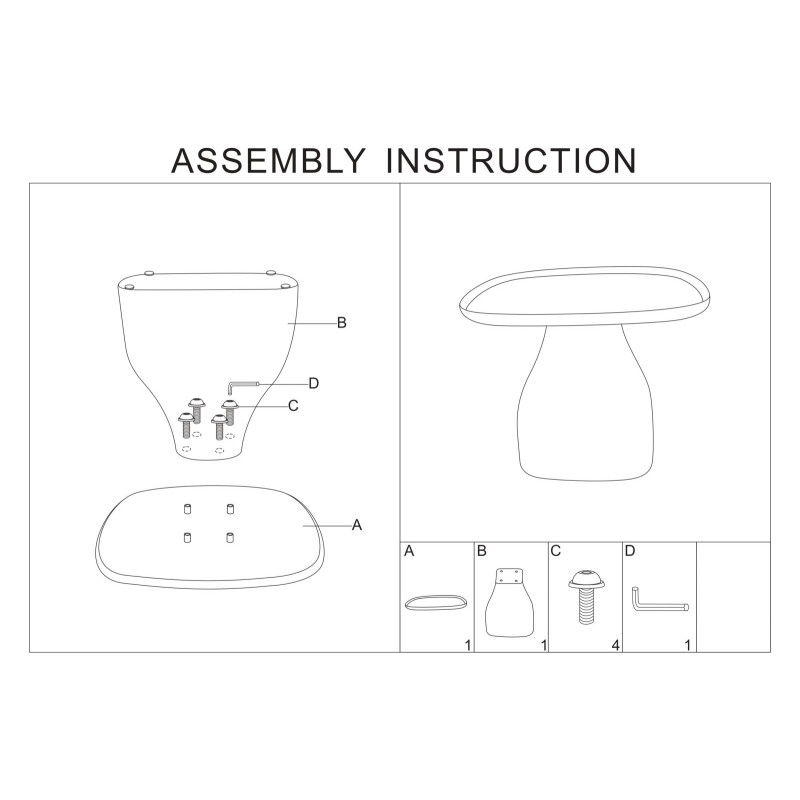 ASSEMBLY INSTRUCTION

B

D

C

A

| A | B | C | D |  |
|---|---|---|---|---|
| 1 | 1 | 4 | 1 |  |